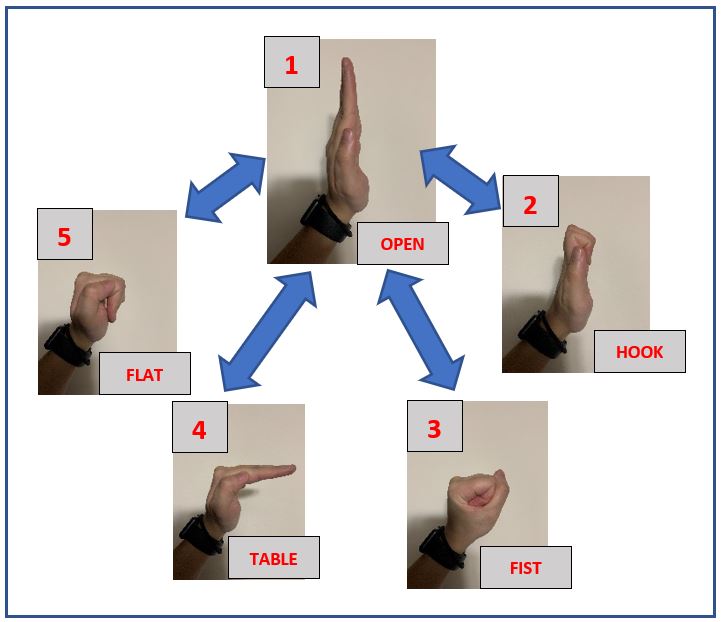 1

OPEN

2

HOOK

3

FIST

4

TABLE

5

FLAT